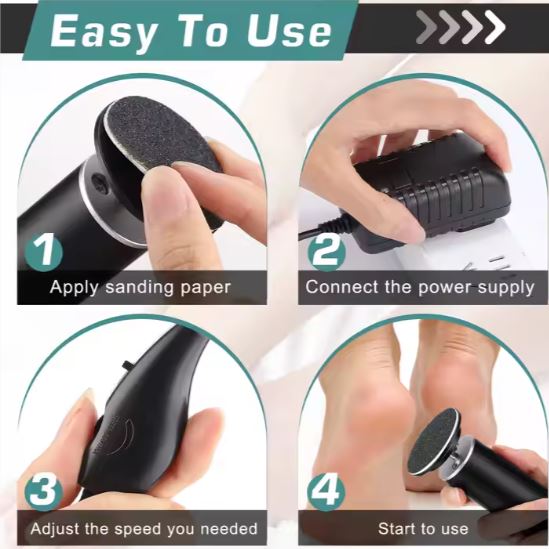 Easy To Use

1
Apply sanding paper

2
Connect the power supply

3
Adjust the speed you needed

4
Start to use